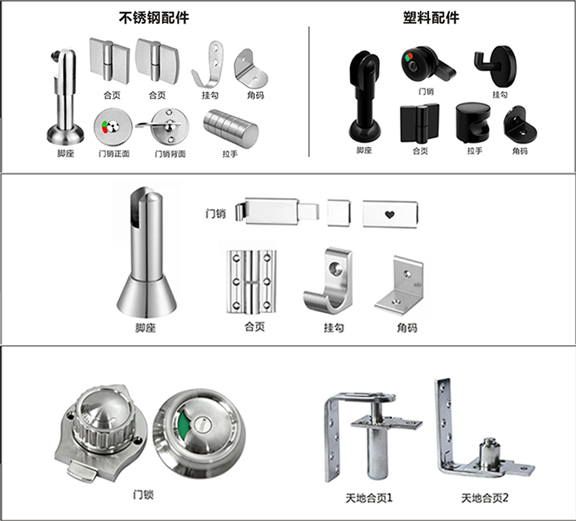 不锈钢配件

合页 合页 挂勾 角码

脚座 门销正面 门销背面 拉手

塑料配件

门销 挂勾

脚座 合页 拉手 角码

门销

脚座 合页 挂勾 角码

门锁

天地合页1 天地合页2